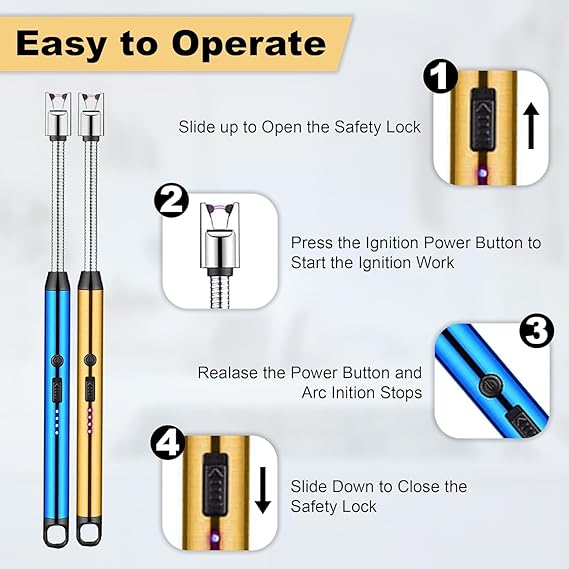 Easy to Operate

1

Slide up to Open the Safety Lock

2

Press the Ignition Power Button to Start the Ignition Work

3

Realase the Power Button and Arc Inition Stops

4

Slide Down to Close the Safety Lock