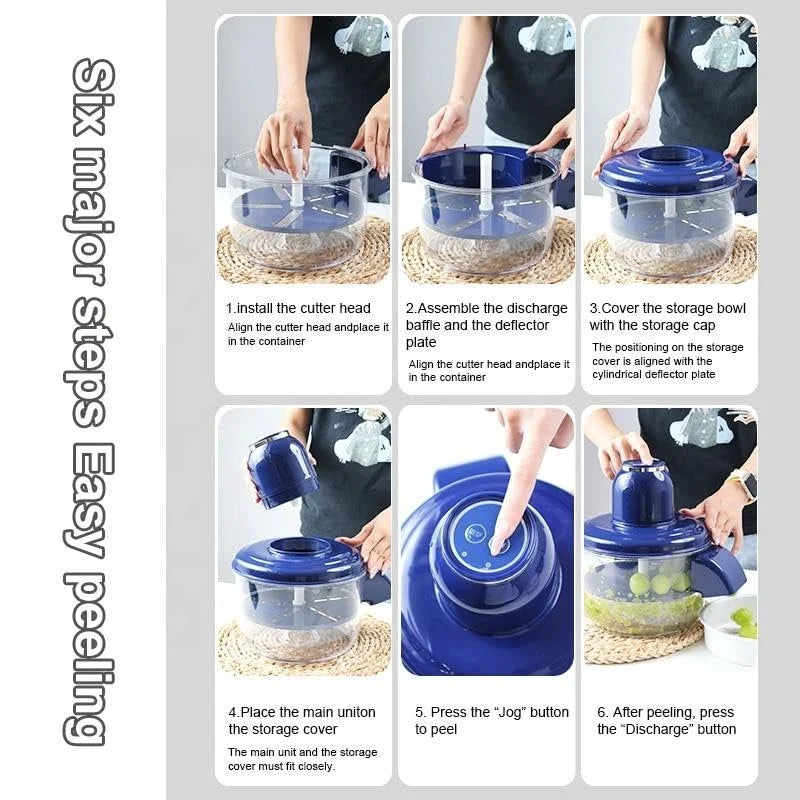 Six major steps Easy peeling

1.install the cutter head
Align the cutter head andplace it in the container

2.Assemble the discharge baffle and the deflector plate
Align the cutter head andplace it in the container

3.Cover the storage bowl with the storage cap
The positioning on the storage cover is aligned with the cylindrical deflector plate

4.Place the main uniton the storage cover
The main unit and the storage cover must fit closely.

5. Press the "Jog" button to peel

6. After peeling, press the "Discharge" button